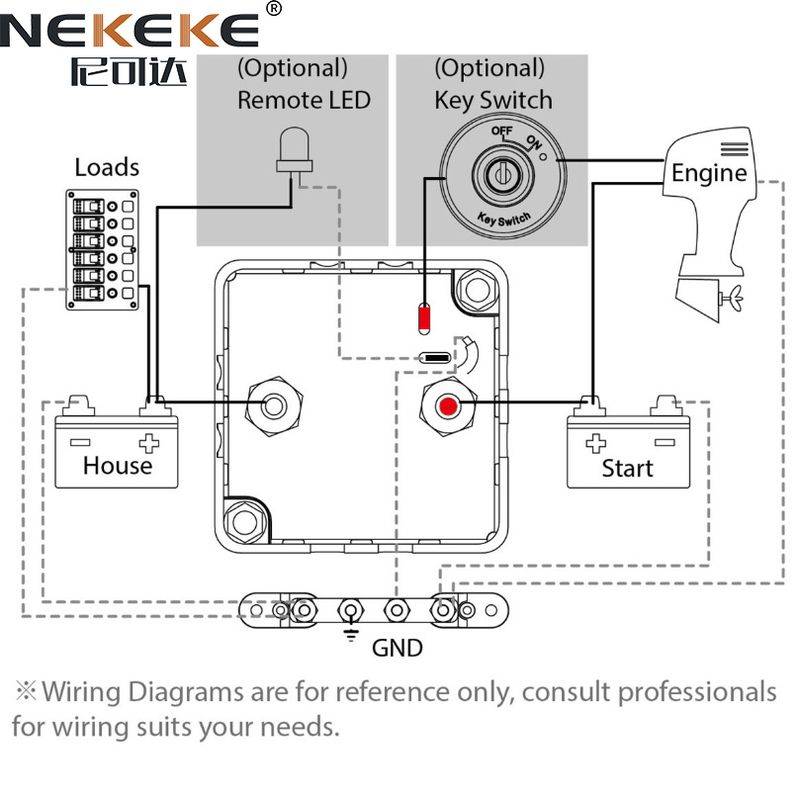 NEKEKE®
尼可达

(Optional)
Remote LED

(Optional)
Key Switch

OFF
ON
Key Switch

Loads

Engine

House

Start

GND

※Wiring Diagrams are for reference only, consult professionals for wiring suits your needs.